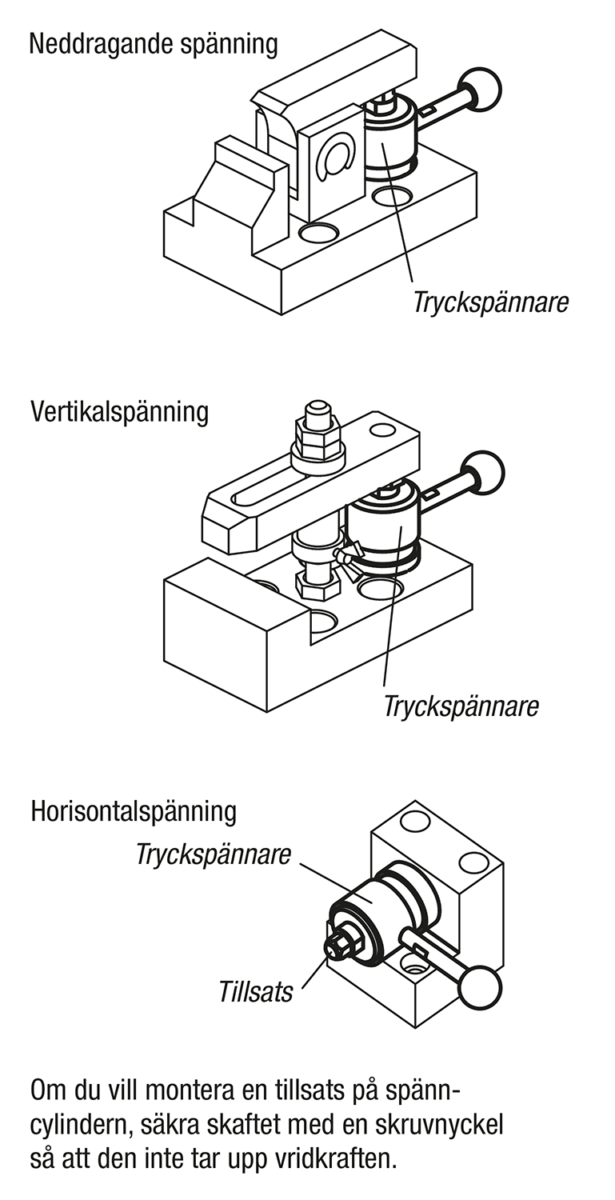 Neddragande spänning

Tryckspännare

Vertikalspänning

Tryckspännare

Horisontalspänning

Tryckspännare

Tillsats

Om du vill montera en tillsats på spänncylindern, säkra skaftet med en skruvnyckel så att den inte tar upp vridkraften.